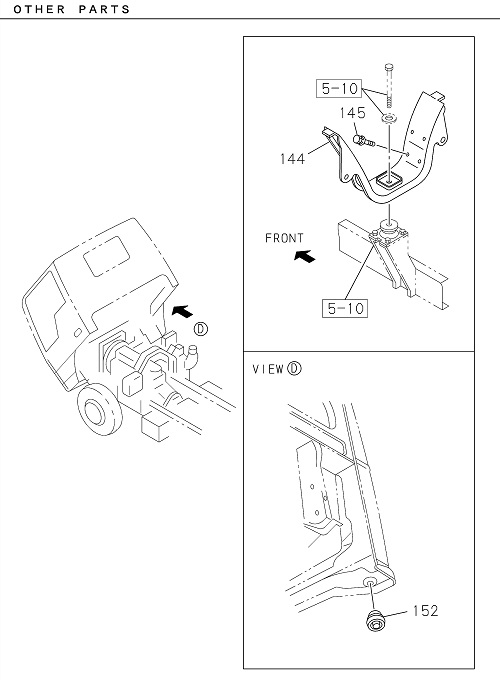 OTHER PARTS

D

5-10
145
144
FRONT
5-10

VIEW D

152